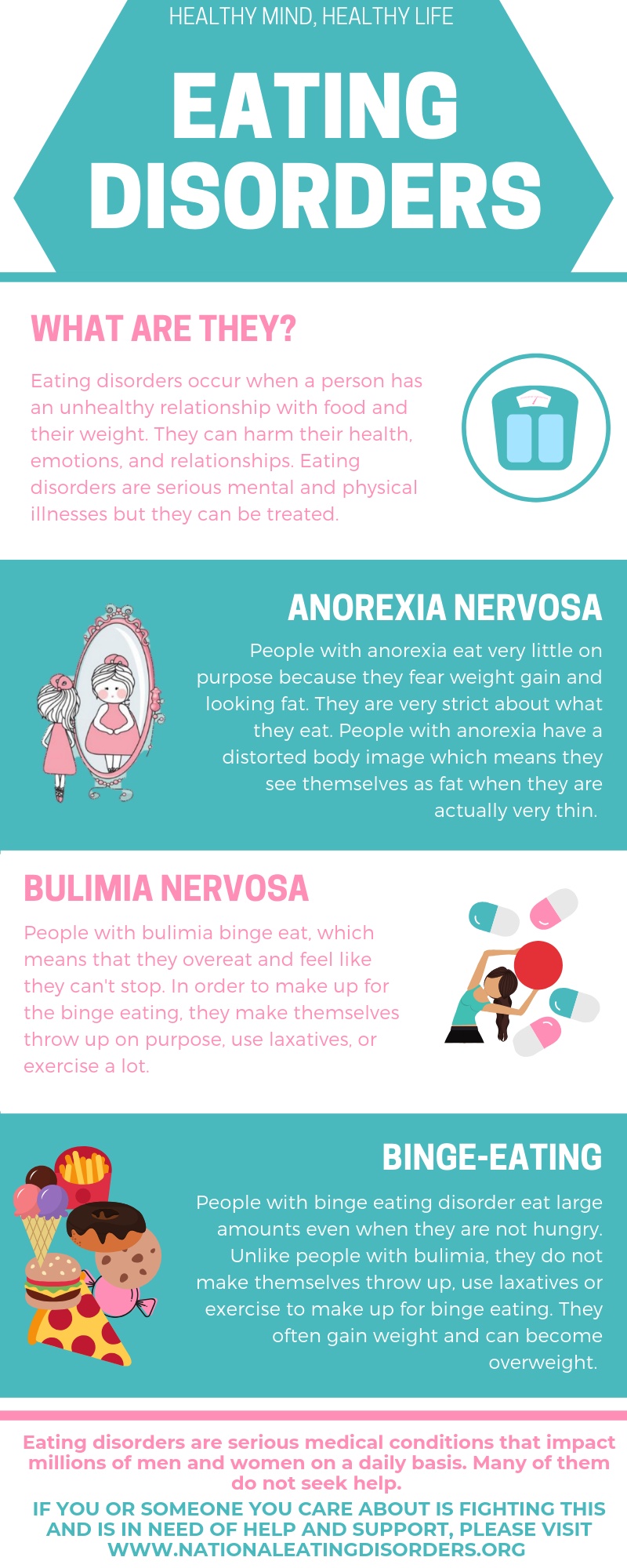 HEALTHY MIND, HEALTHY LIFE

EATING DISORDERS

WHAT ARE THEY?

Eating disorders occur when a person has an unhealthy relationship with food and their weight. They can harm their health, emotions, and relationships. Eating disorders are serious mental and physical illnesses but they can be treated.

ANOREXIA NERVOSA

People with anorexia eat very little on purpose because they fear weight gain and looking fat. They are very strict about what they eat. People with anorexia have a distorted body image which means they see themselves as fat when they are actually very thin.

BULIMIA NERVOSA

People with bulimia binge eat, which means that they overeat and feel like they can't stop. In order to make up for the binge eating, they make themselves throw up on purpose, use laxatives, or exercise a lot.

BINGE-EATING

People with binge eating disorder eat large amounts even when they are not hungry. Unlike people with bulimia, they do not make themselves throw up, use laxatives or exercise to make up for binge eating. They often gain weight and can become overweight.

Eating disorders are serious medical conditions that impact millions of men and women on a daily basis. Many of them do not seek help.

IF YOU OR SOMEONE YOU CARE ABOUT IS FIGHTING THIS AND IS IN NEED OF HELP AND SUPPORT, PLEASE VISIT WWW.NATIONALEATINGDISORDERS.ORG